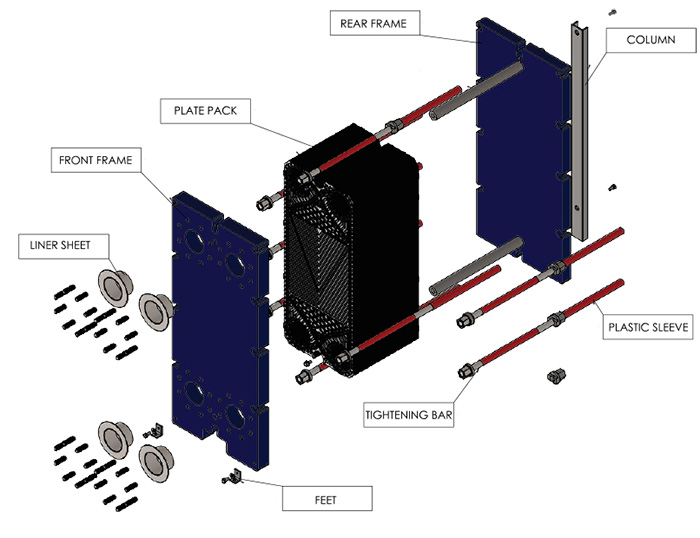 REAR FRAME

COLUMN

PLATE PACK

FRONT FRAME

LINER SHEET

PLASTIC SLEEVE

TIGHTENING BAR

FEET