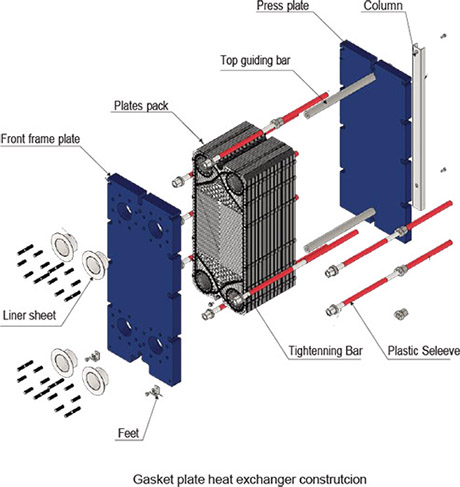 Press plate
Column
Top guiding bar
Plates pack
Front frame plate
Liner sheet
Tightenning Bar
Plastic Seleeve
Feet

Gasket plate heat exchanger construtcion